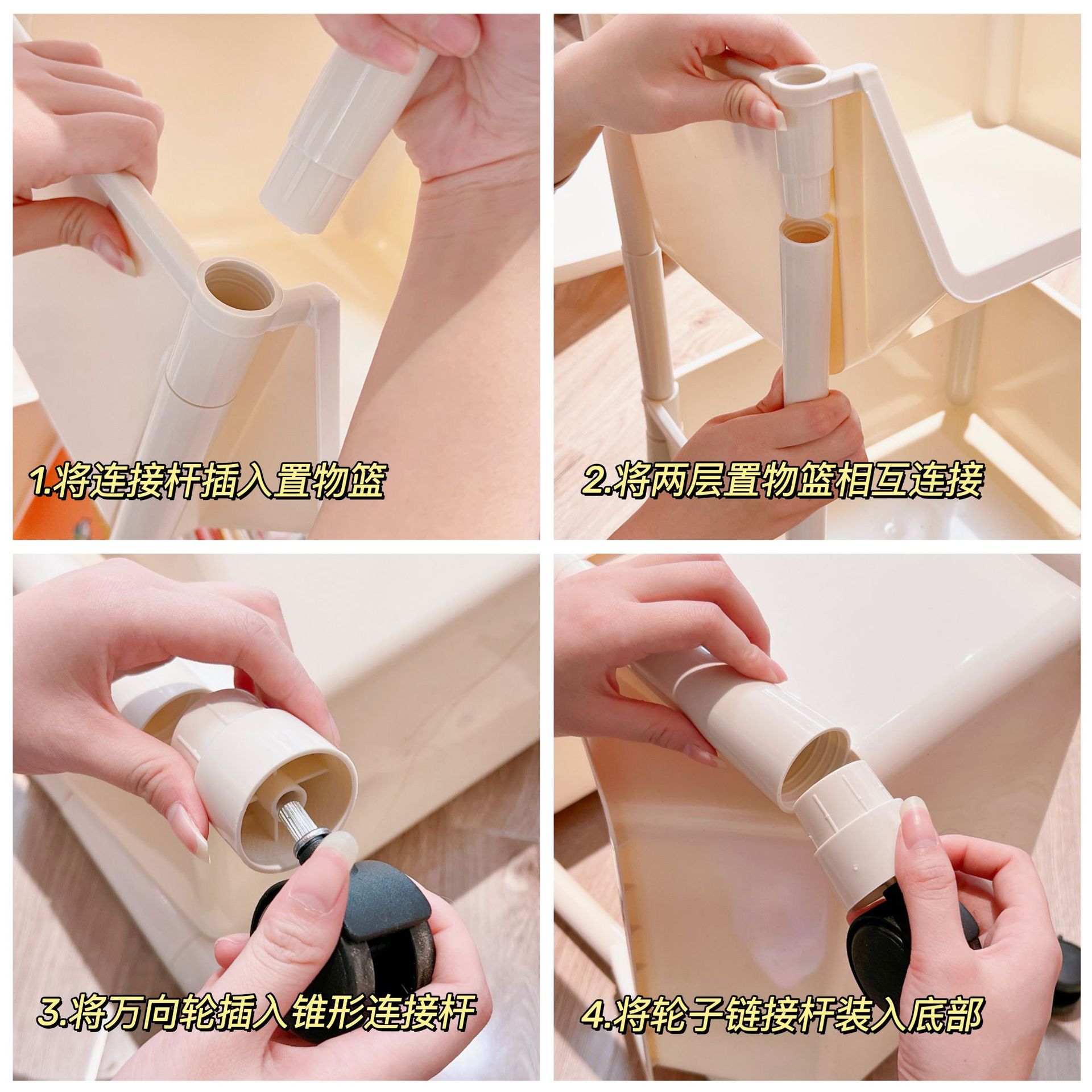 1.将连接杆插入置物篮

2.将两层置物篮相互连接

3.将万向轮插入锥形连接杆

4.将轮子链接杆装入底部