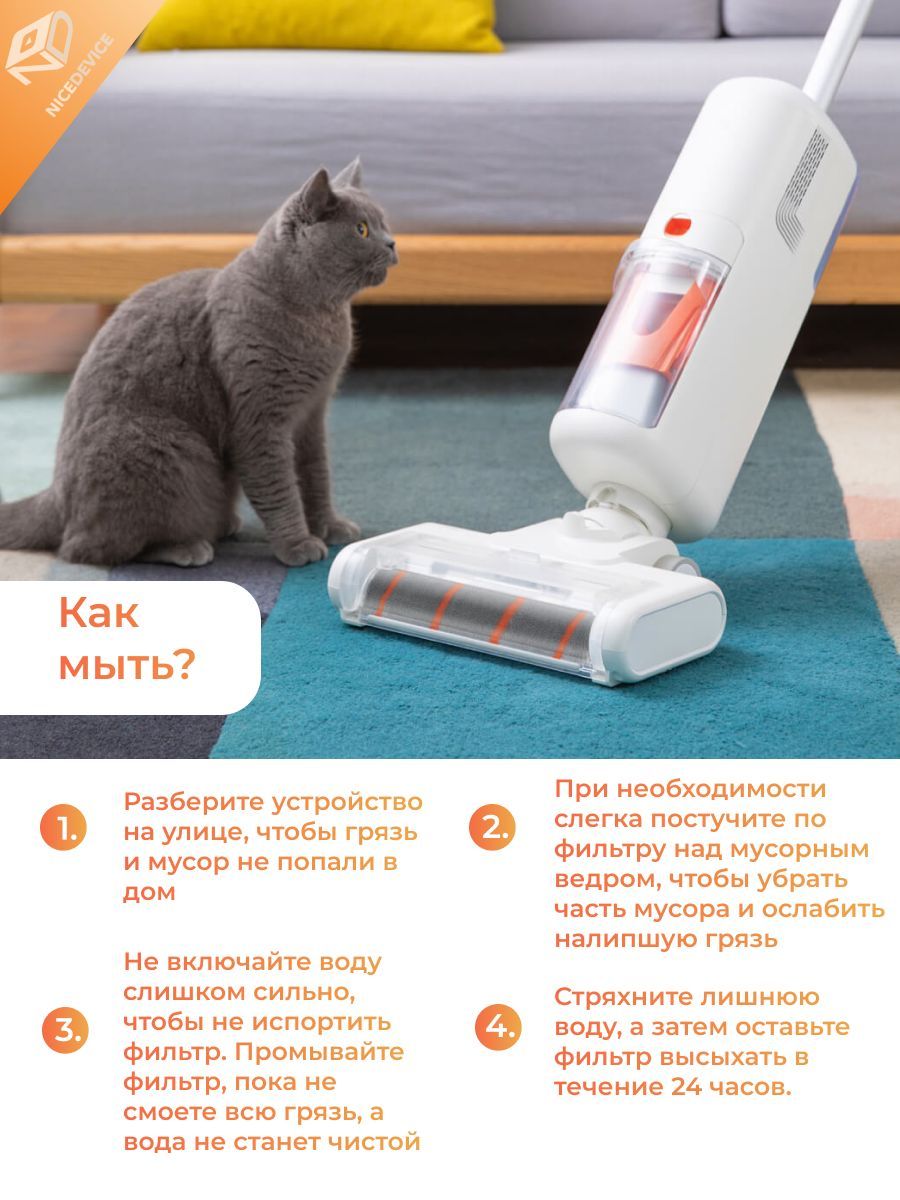 NICEDEVICE

Как мыть?

1. Разберите устройство на улице, чтобы грязь и мусор не попали в дом

2. При необходимости слегка постучите по фильтру над мусорным ведром, чтобы убрать часть мусора и ослабить налипшую грязь

3. Не включайте воду слишком сильно, чтобы не испортить фильтр. Промывайте фильтр, пока не смоете всю грязь, а вода не станет чистой

4. Стряхните лишнюю воду, а затем оставьте фильтр высыхать в течение 24 часов.