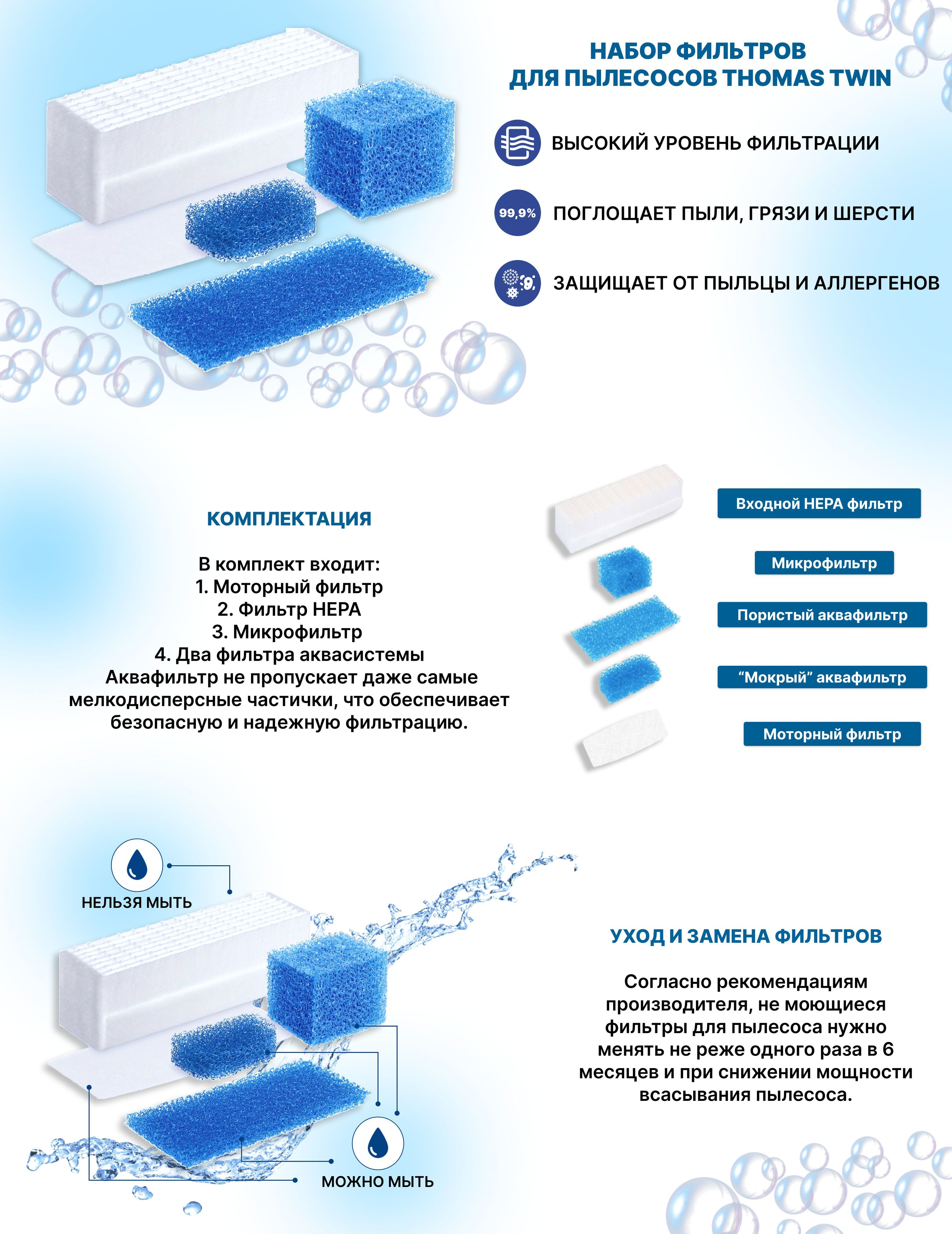 НАБОР ФИЛЬТРОВ
ДЛЯ ПЫЛЕСОСОВ THOMAS TWIN

ВЫСОКИЙ УРОВЕНЬ ФИЛЬТРАЦИИ

99,9% ПОГЛОЩАЕТ ПЫЛИ, ГРЯЗИ И ШЕРСТИ

ЗАЩИЩАЕТ ОТ ПЫЛЬЦЫ И АЛЛЕРГЕНОВ

КОМПЛЕКТАЦИЯ

В комплект входит:
1. Моторный фильтр
2. Фильтр HEPA
3. Микрофильтр
4. Два фильтра аквасистемы
Аквафильтр не пропускает даже самые мелкодисперсные частички, что обеспечивает безопасную и надежную фильтрацию.

Входной HEPA фильтр
Микрофильтр
Пористый аквафильтр
“Мокрый” аквафильтр
Моторный фильтр

НЕЛЬЗЯ МЫТЬ

МОЖНО МЫТЬ

УХОД И ЗАМЕНА ФИЛЬТРОВ

Согласно рекомендациям производителя, не моющиеся фильтры для пылесоса нужно менять не реже одного раза в 6 месяцев и при снижении мощности всасывания пылесоса.