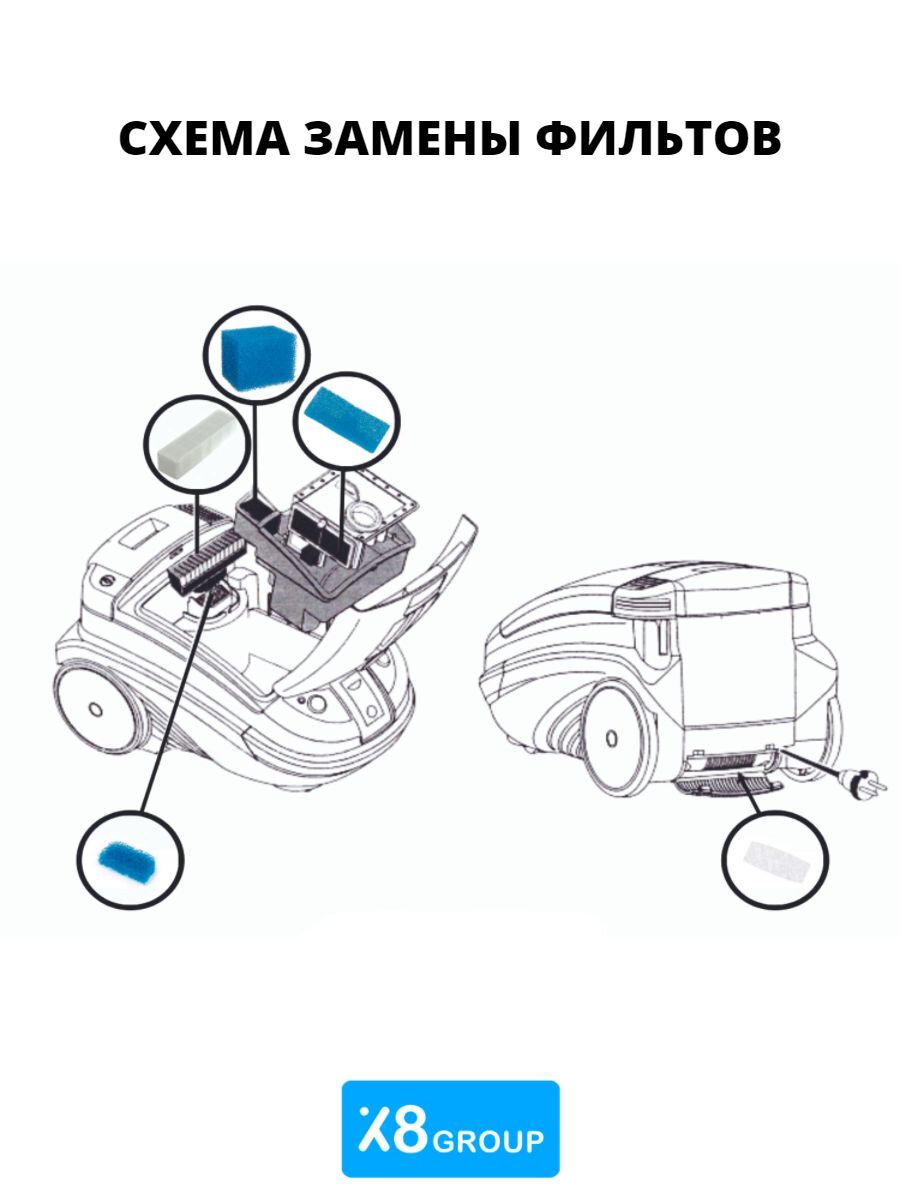 СХЕМА ЗАМЕНЫ ФИЛЬТОВ

X8 GROUP