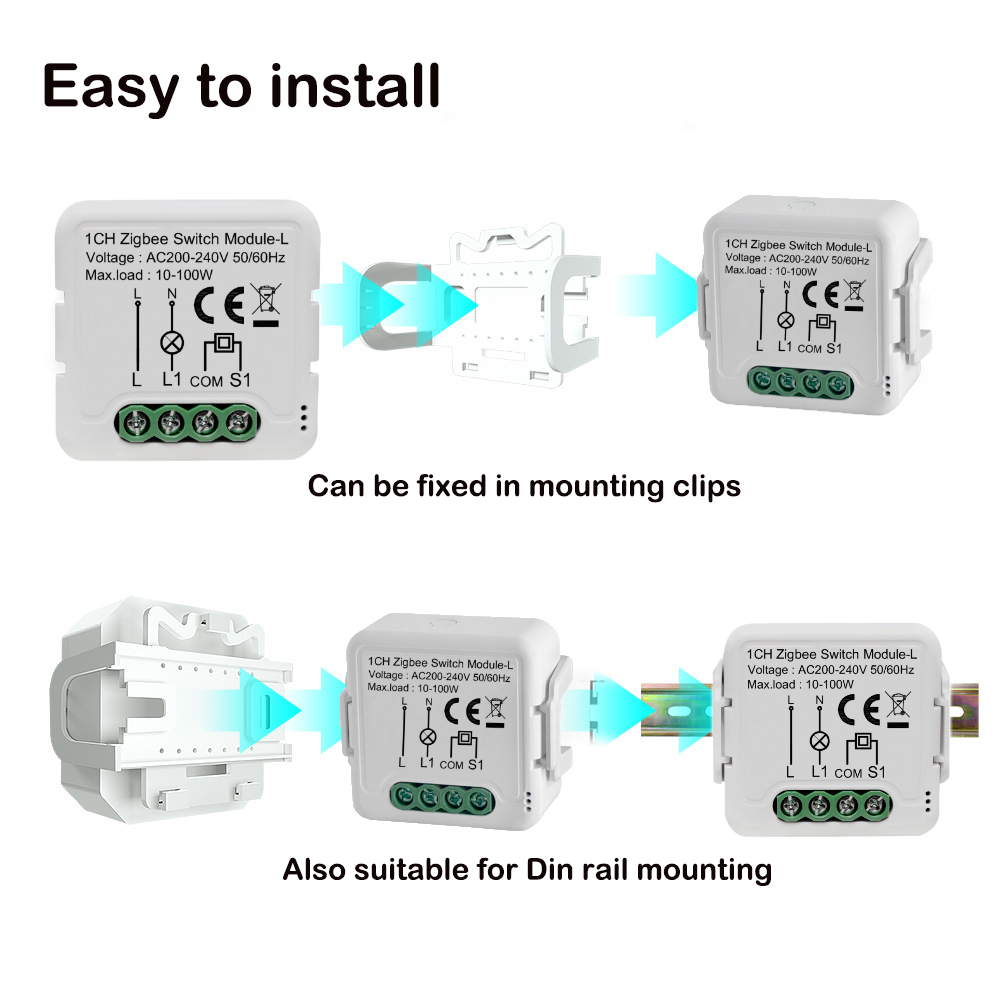 Easy to install

1CH Zigbee Switch Module-L
Voltage : AC200-240V 50/60Hz
Max.load : 10-100W
L N
CE
L L1 COM S1

1CH Zigbee Switch Module-L
Voltage : AC200-240V 50/60Hz
Max.load : 10-100W
L N
CE
L L1 COM S1

Can be fixed in mounting clips

1CH Zigbee Switch Module-L
Voltage : AC200-240V 50/60Hz
Max.load : 10-100W
L N
CE
L L1 COM S1

1CH Zigbee Switch Module-L
Voltage : AC200-240V 50/60Hz
Max.load : 10-100W
L N
CE
L L1 COM S1

Also suitable for Din rail mounting