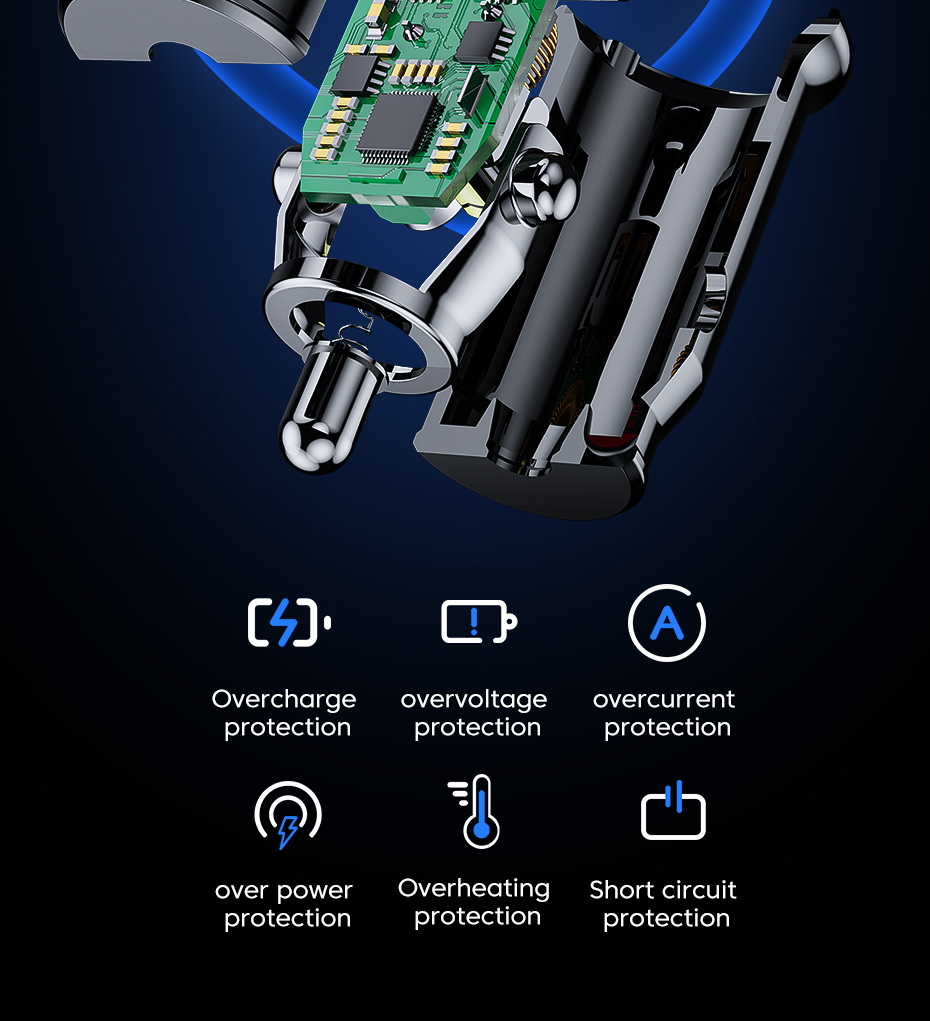 A

Overcharge protection

overvoltage protection

overcurrent protection

over power protection

Overheating protection

Short circuit protection