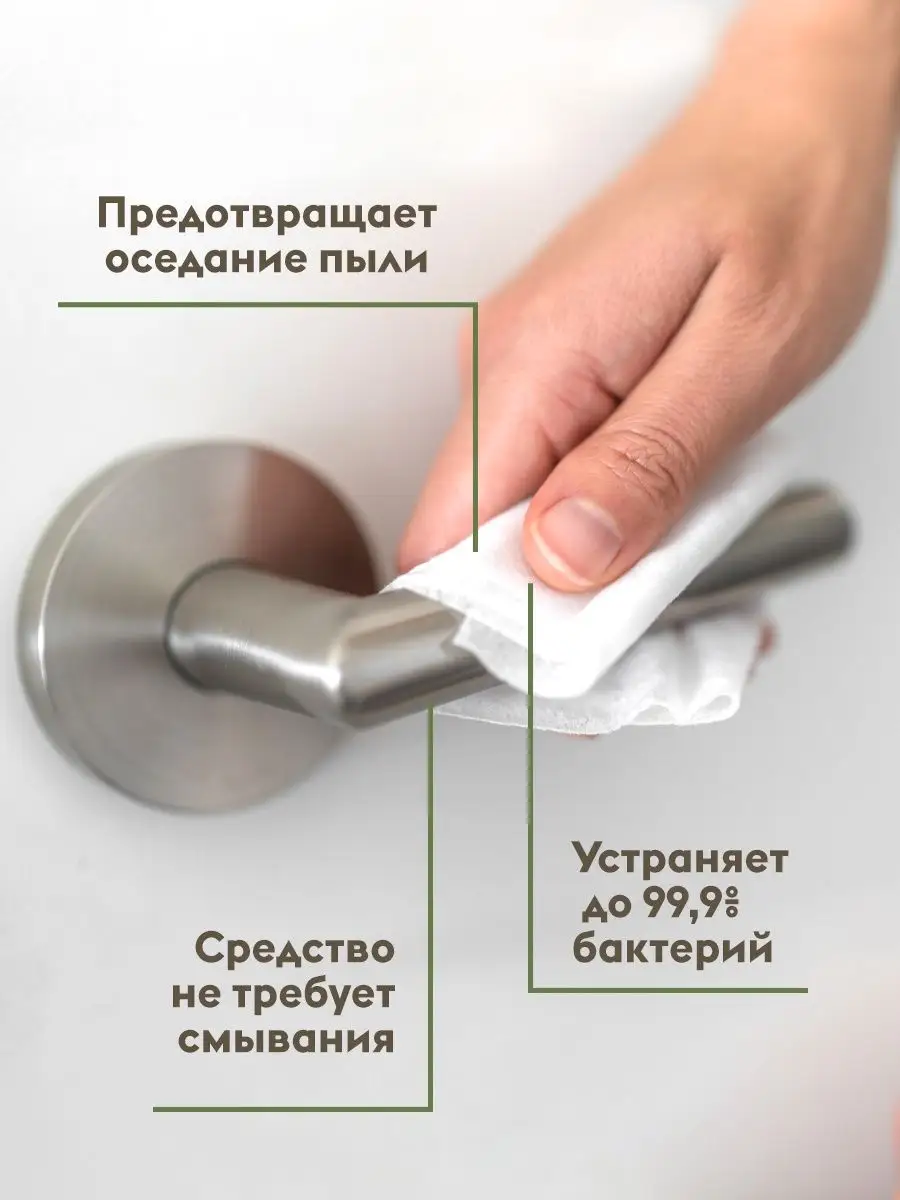 Предотвращает оседание пыли

Устраняет до 99,9% бактерий

Средство не требует смывания