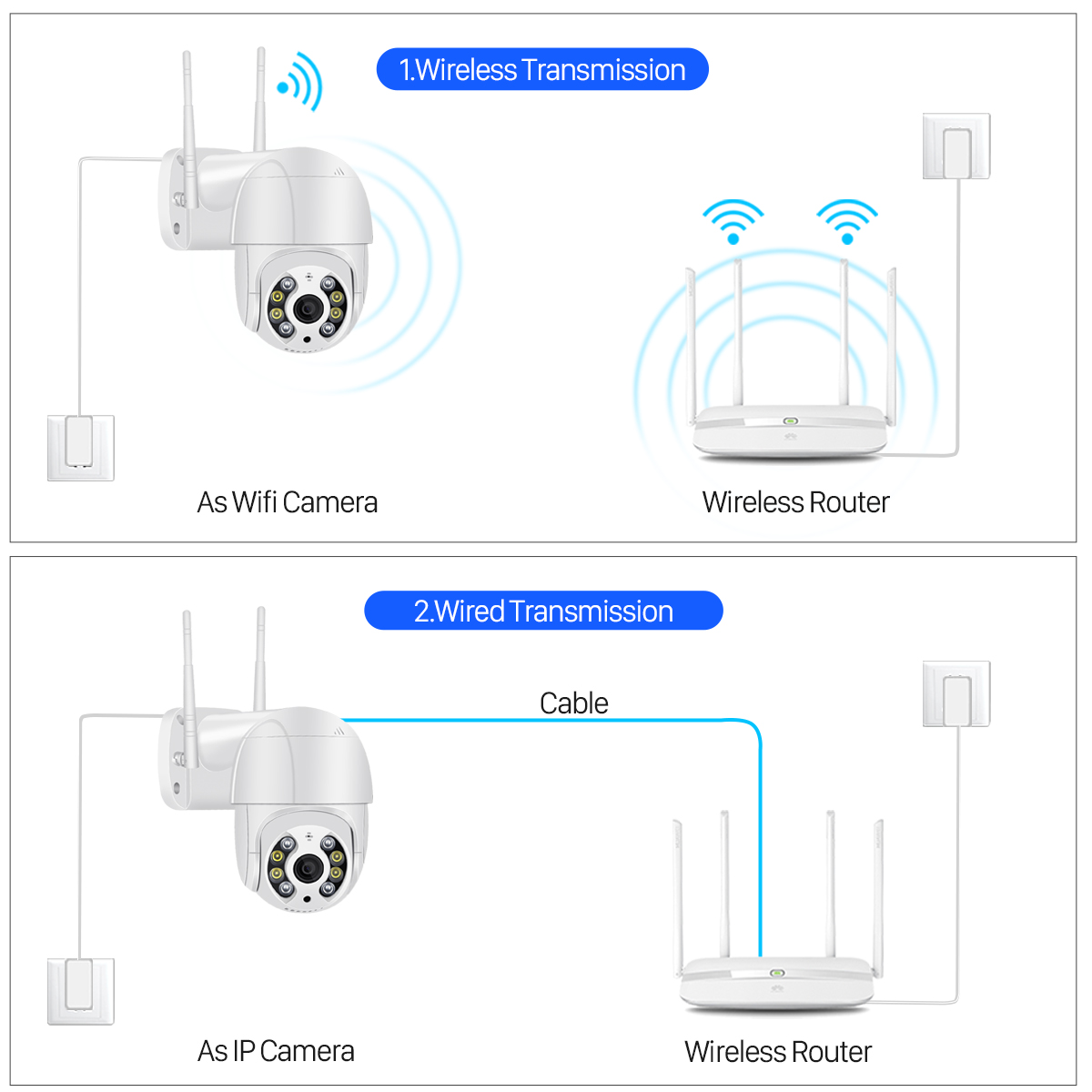 1.Wireless Transmission

As Wifi Camera

Wireless Router

2.Wired Transmission

Cable

As IP Camera

Wireless Router