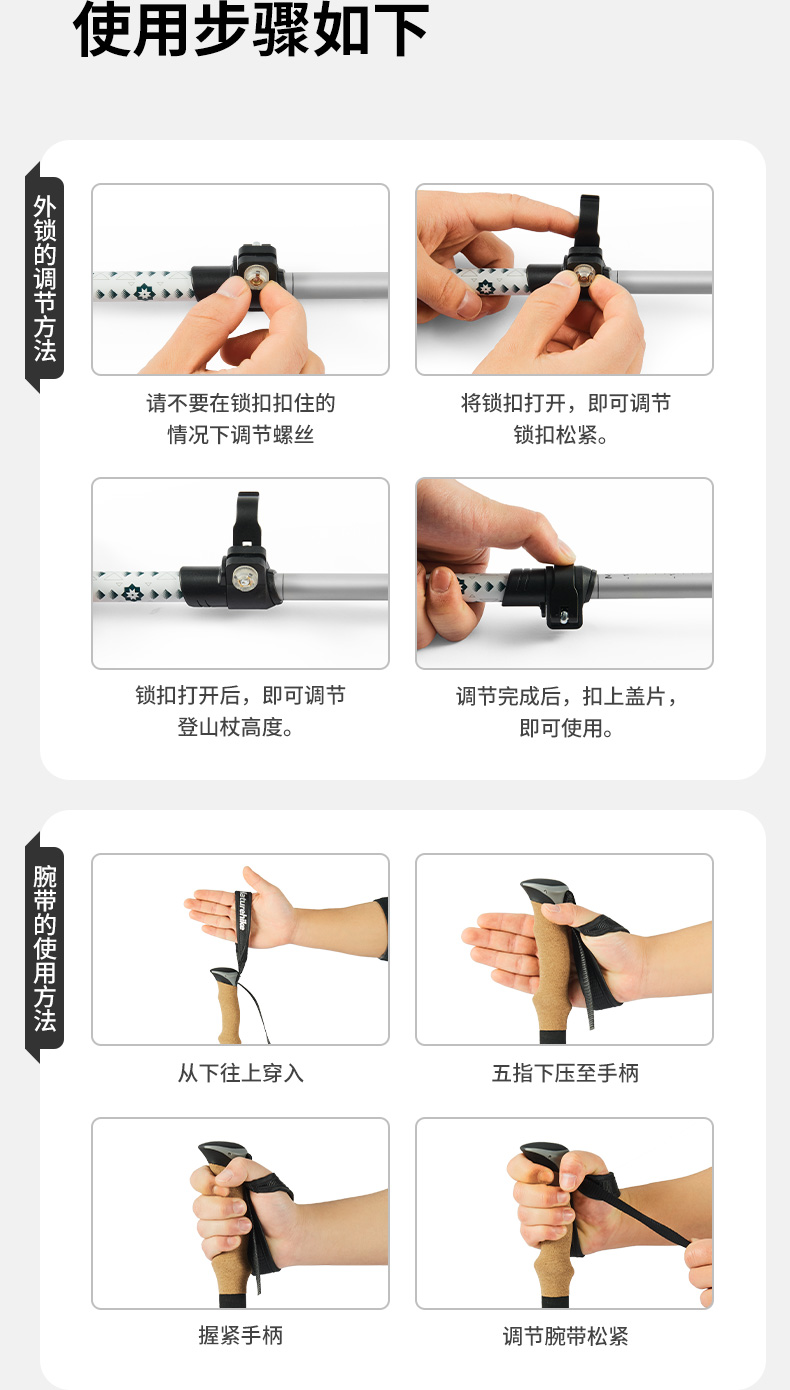 使用步骤如下

外锁的调节方法

请不要在锁扣扣住的情况下调节螺丝

将锁扣打开，即可调节锁扣松紧。

锁扣打开后，即可调节登山杖高度。

调节完成后，扣上盖片，即可使用。

腕带的使用方法

Naturehike

从下往上穿入

五指下压至手柄

握紧手柄

调节腕带松紧