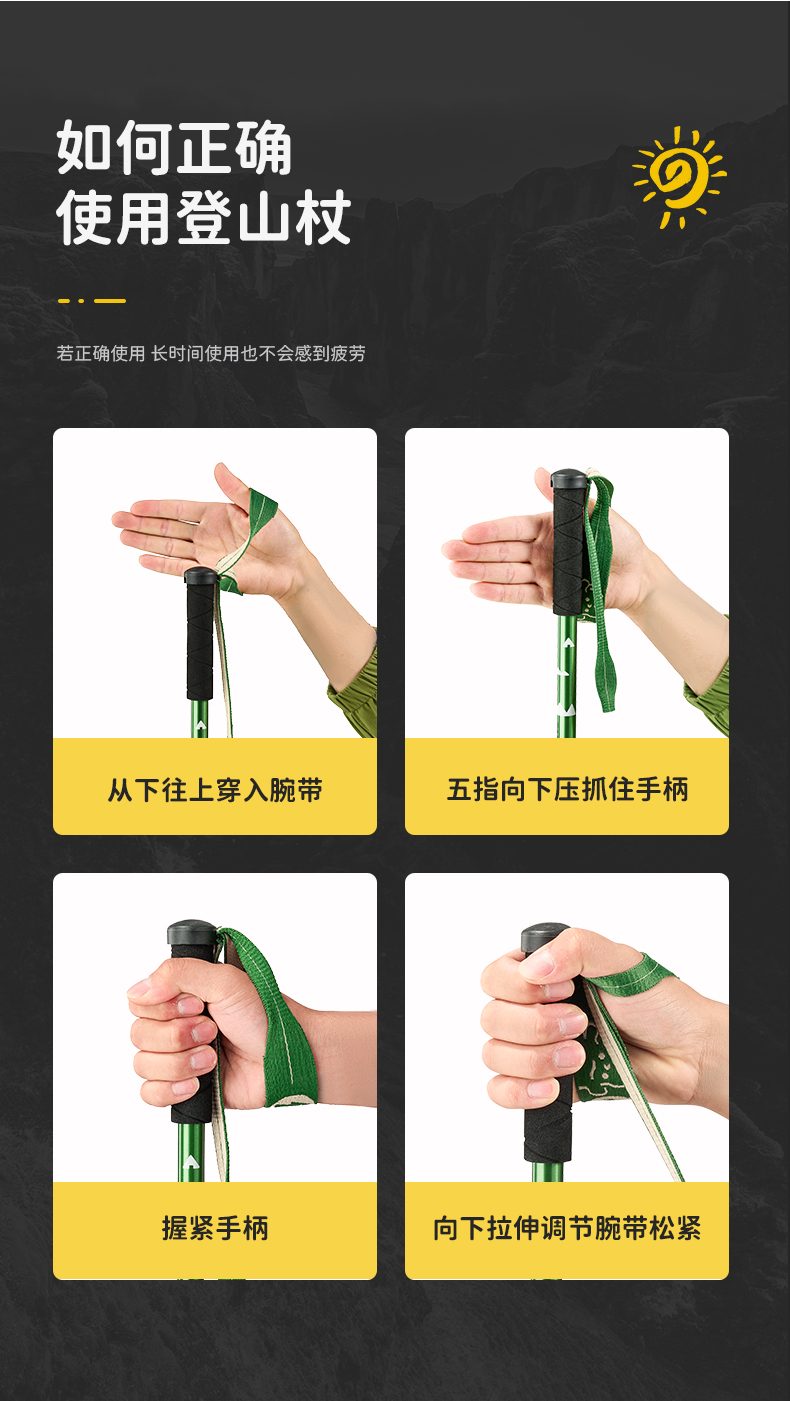 如何正确
使用登山杖

若正确使用 长时间使用也不会感到疲劳

从下往上穿入腕带

五指向下压抓住手柄

握紧手柄

向下拉伸调节腕带松紧