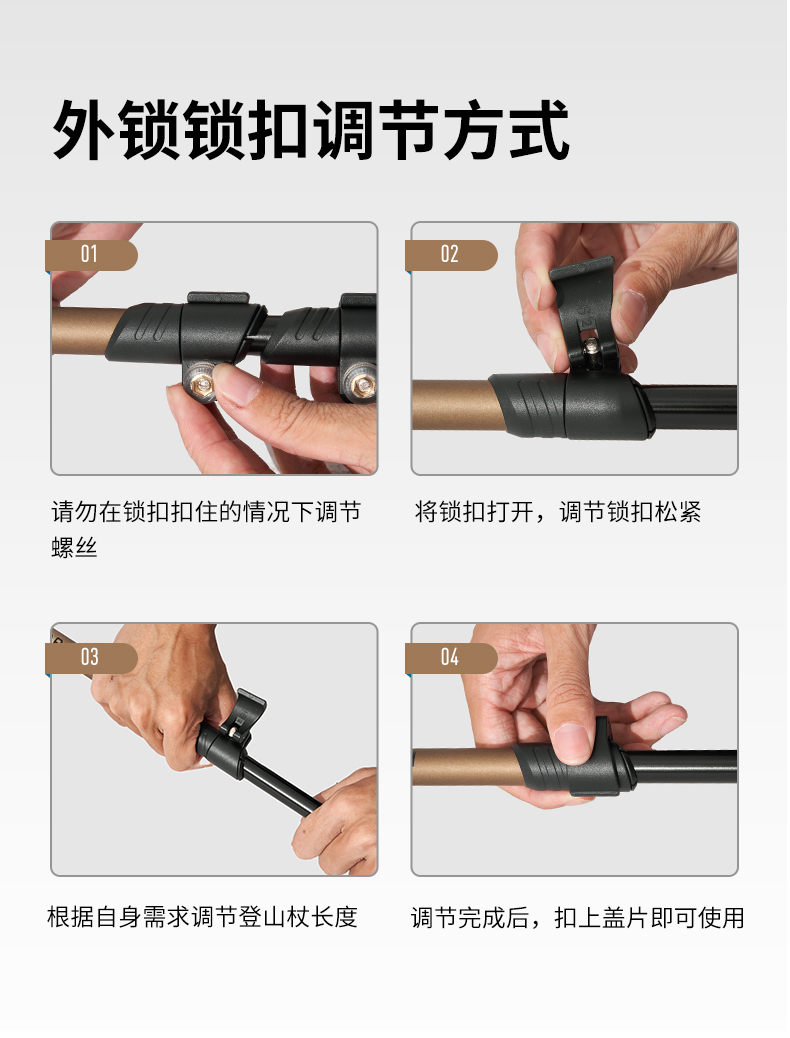 外锁锁扣调节方式

01

请勿在锁扣扣住的情况下调节螺丝

02

将锁扣打开，调节锁扣松紧

03

根据自身需求调节登山杖长度

04

调节完成后，扣上盖片即可使用