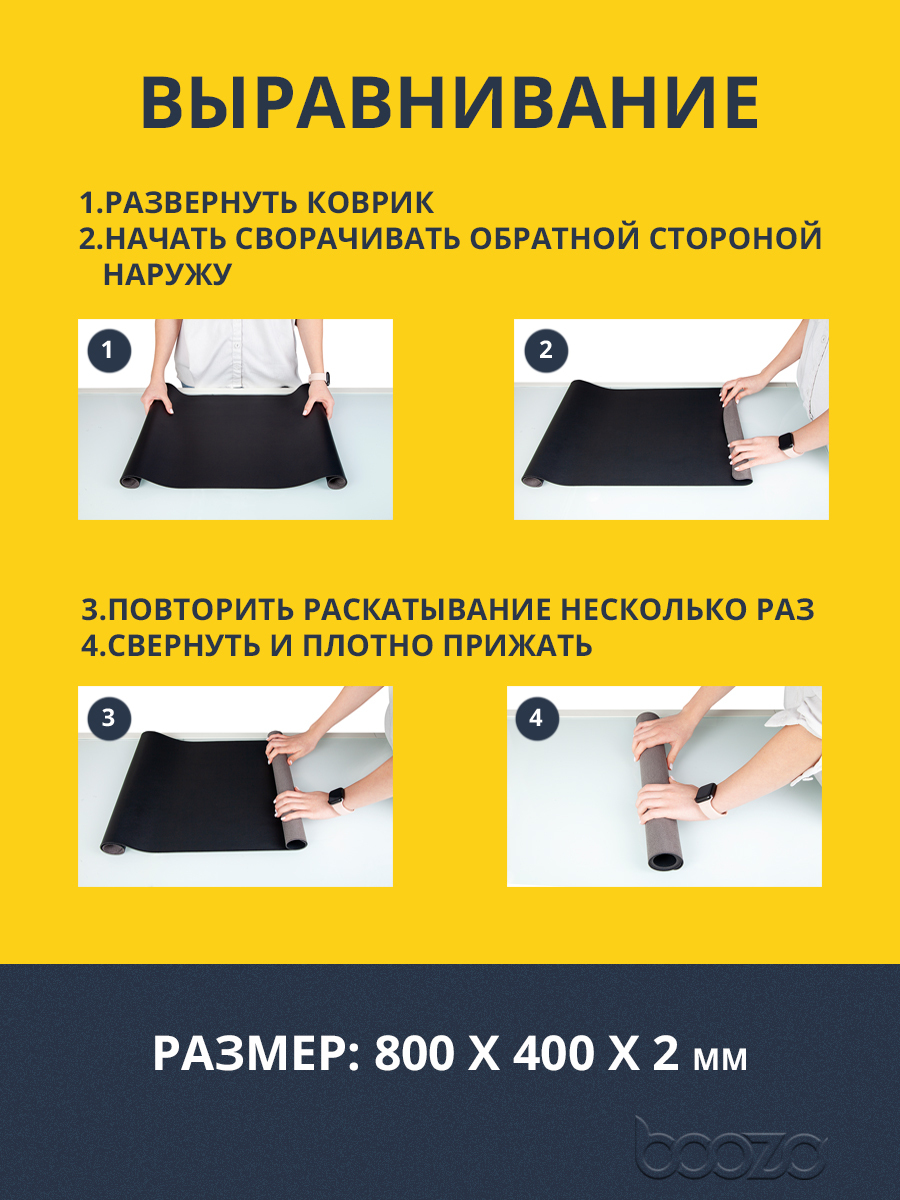 ВЫРАВНИВАНИЕ

1.РАЗВЕРНУТЬ КОВРИК
2.НАЧАТЬ СВОРАЧИВАТЬ ОБРАТНОЙ СТОРОНОЙ НАРУЖУ

1

2

3.ПОВТОРИТЬ РАСКАТЫВАНИЕ НЕСКОЛЬКО РАЗ
4.СВЕРНУТЬ И ПЛОТНО ПРИЖАТЬ

3

4

РАЗМЕР: 800 Х 400 Х 2 мм

boozo