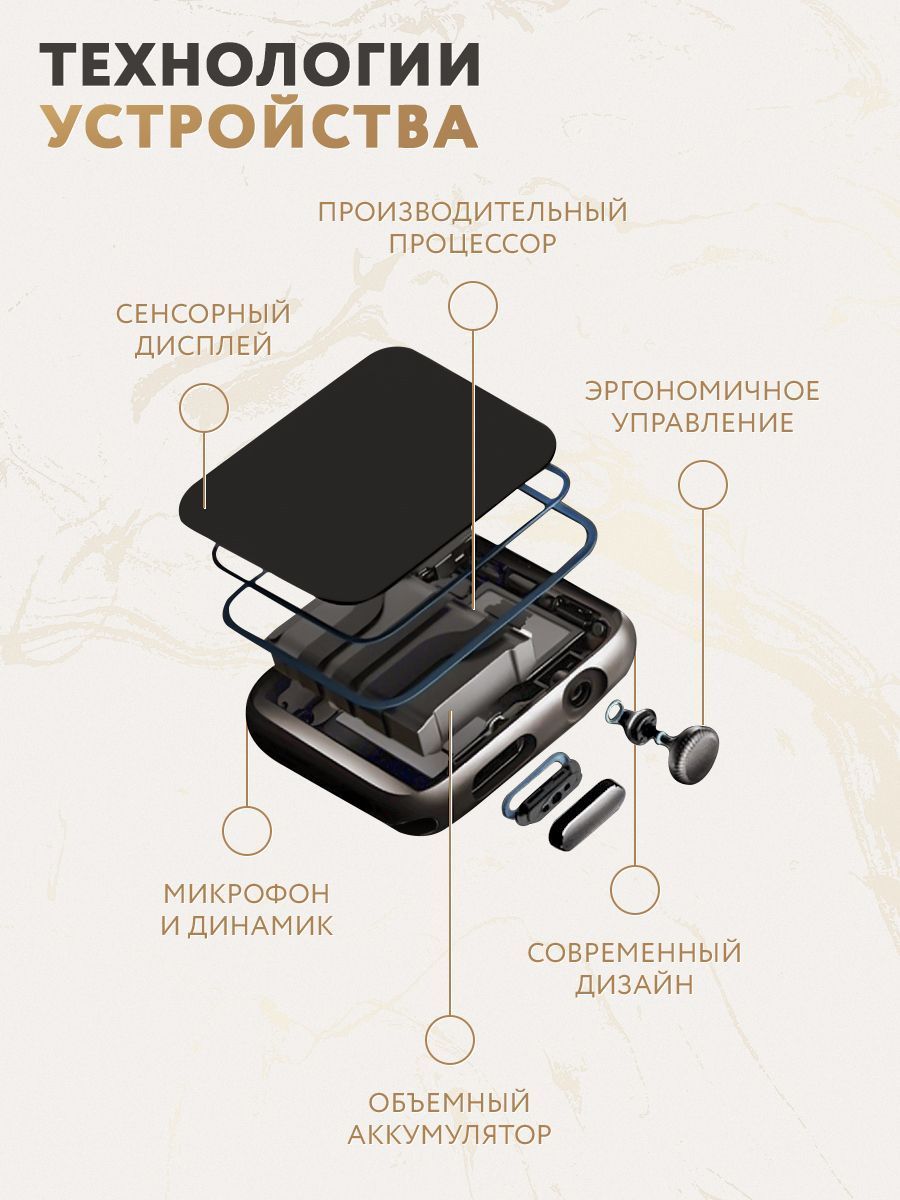 ТЕХНОЛОГИИ
УСТРОЙСТВА

ПРОИЗВОДИТЕЛЬНЫЙ ПРОЦЕССОР

СЕНСОРНЫЙ ДИСПЛЕЙ

ЭРГОНОМИЧНОЕ УПРАВЛЕНИЕ

МИКРОФОН И ДИНАМИК

СОВРЕМЕННЫЙ ДИЗАЙН

ОБЪЕМНЫЙ АККУМУЛЯТОР