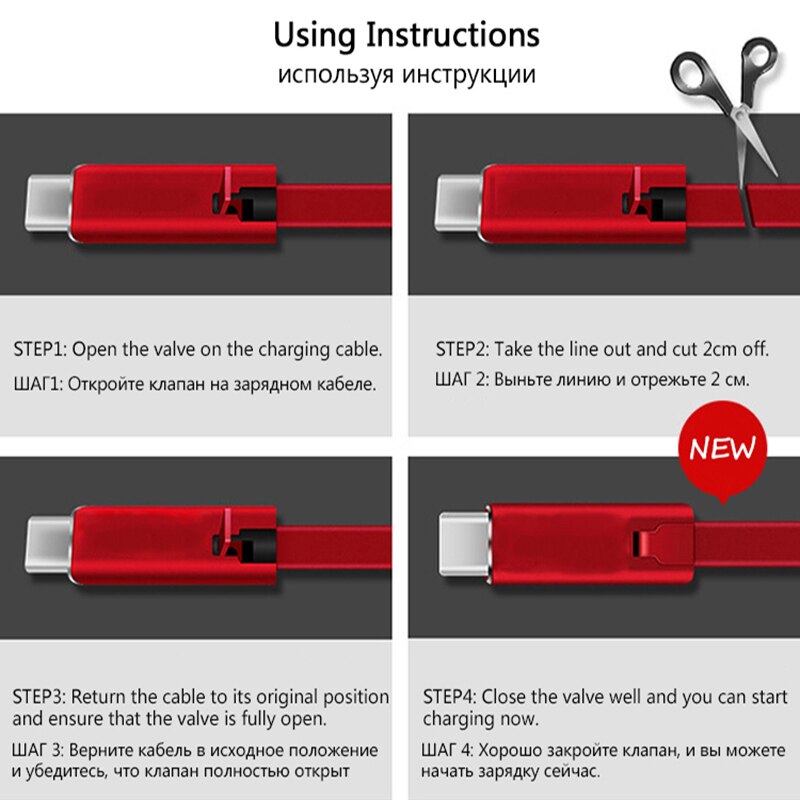 Using Instructions

используя инструкции

STEP1: Open the valve on the charging cable.

ШАГ1: Откройте клапан на зарядном кабеле.

STEP2: Take the line out and cut 2cm off.

ШАГ 2: Выньте линию и отрежьте 2 см.

NEW

STEP3: Return the cable to its original position and ensure that the valve is fully open.

ШАГ 3: Верните кабель в исходное положение и убедитесь, что клапан полностью открыт

STEP4: Close the valve well and you can start charging now.

ШАГ 4: Хорошо закройте клапан, и вы можете начать зарядку сейчас.