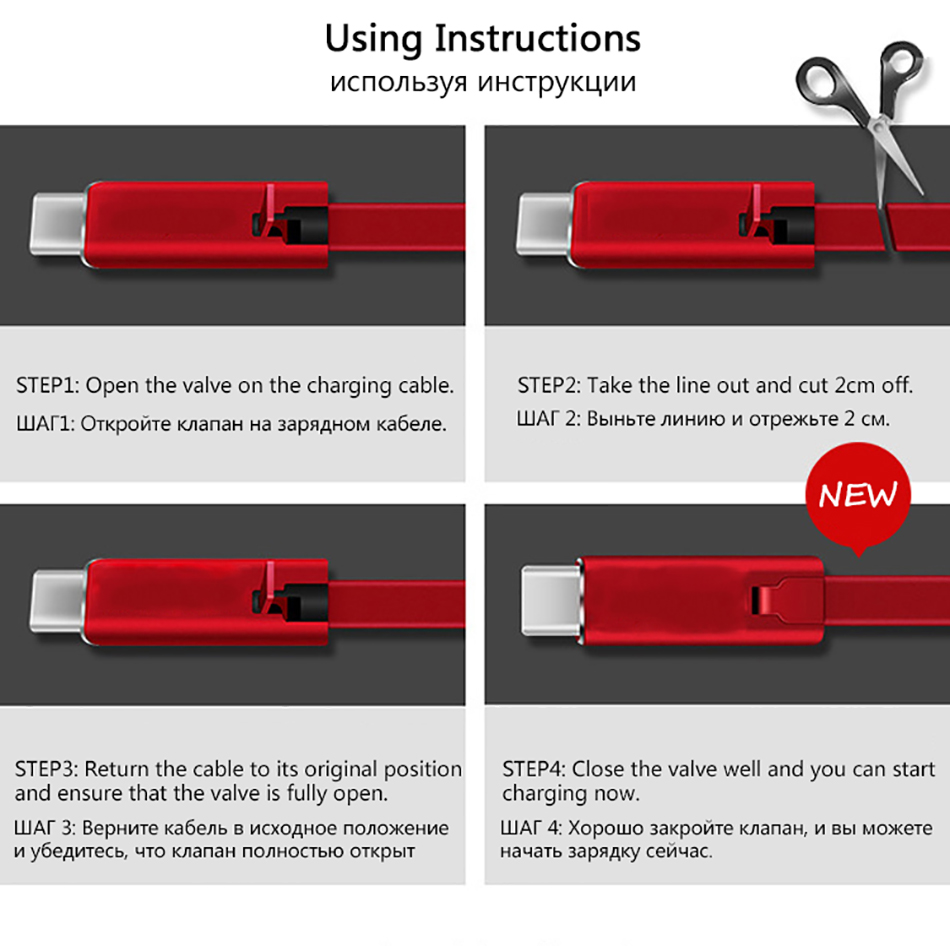 Using Instructions
используя инструкции

STEP1: Open the valve on the charging cable.
ШАГ1: Откройте клапан на зарядном кабеле.

STEP2: Take the line out and cut 2cm off.
ШАГ 2: Выньте линию и отрежьте 2 см.

NEW

STEP3: Return the cable to its original position and ensure that the valve is fully open.
ШАГ 3: Верните кабель в исходное положение и убедитесь, что клапан полностью открыт

STEP4: Close the valve well and you can start charging now.
ШАГ 4: Хорошо закройте клапан, и вы можете начать зарядку сейчас.