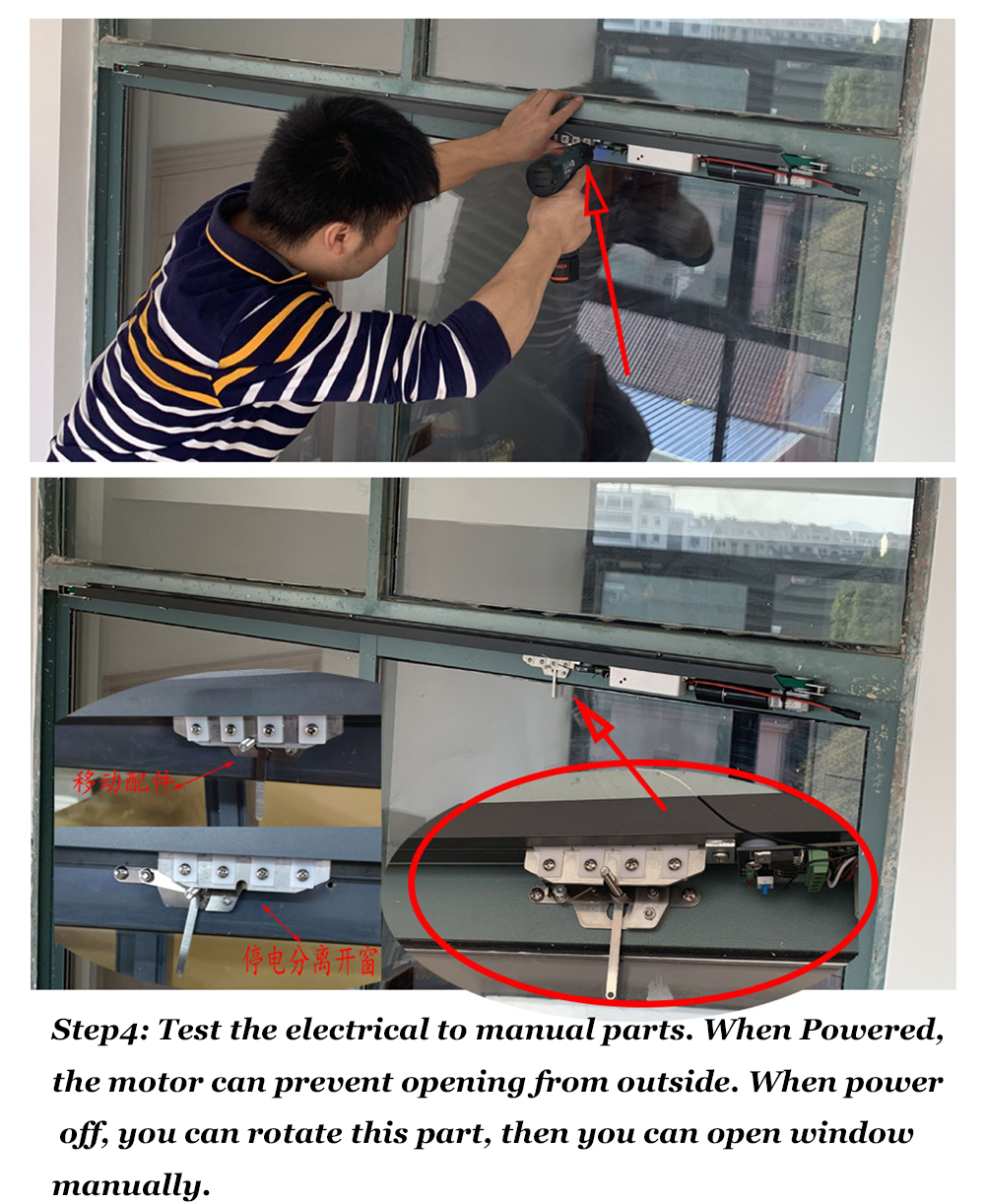 移动配件

停电分离开窗

Step4: Test the electrical to manual parts. When Powered, the motor can prevent opening from outside. When power off, you can rotate this part, then you can open window manually.