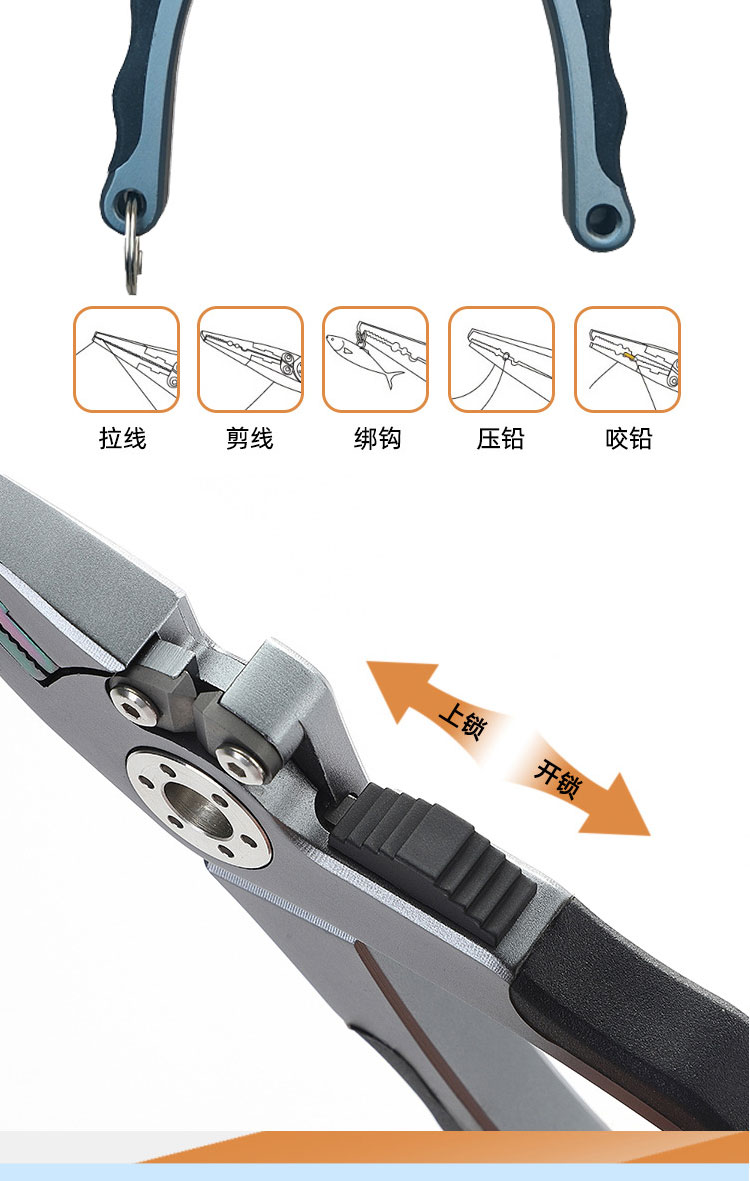 拉线 剪线 绑钩 压铅 咬铅

上锁

开锁