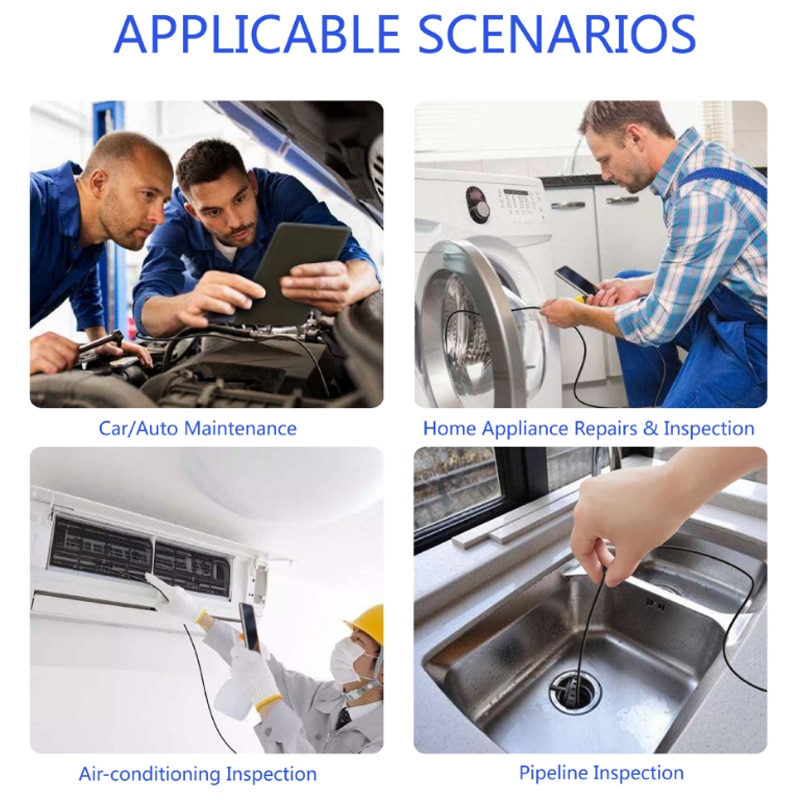 APPLICABLE SCENARIOS

Car/Auto Maintenance

Home Appliance Repairs & Inspection

Air-conditioning Inspection

Pipeline Inspection