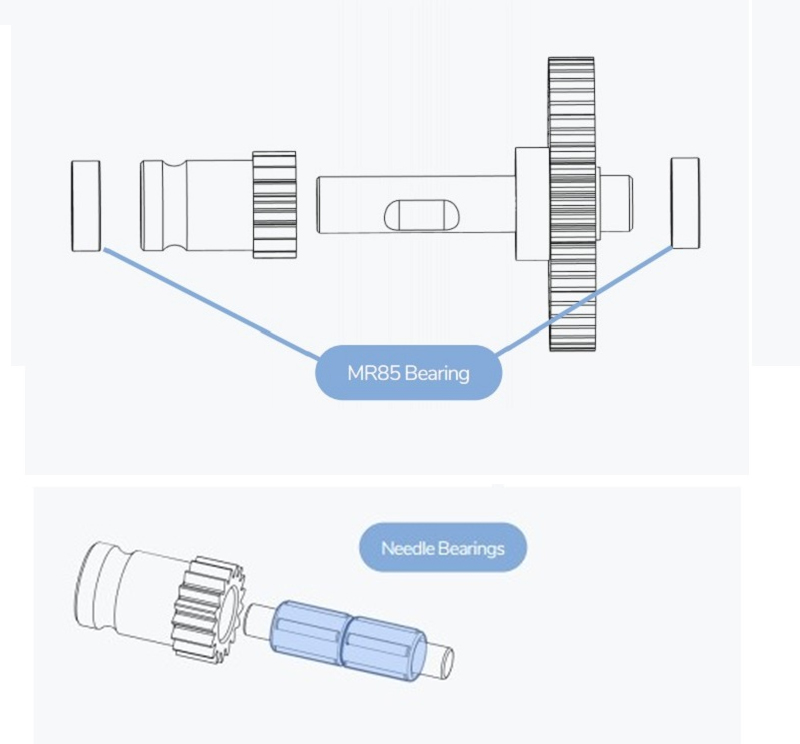 MR85 Bearing

Needle Bearings