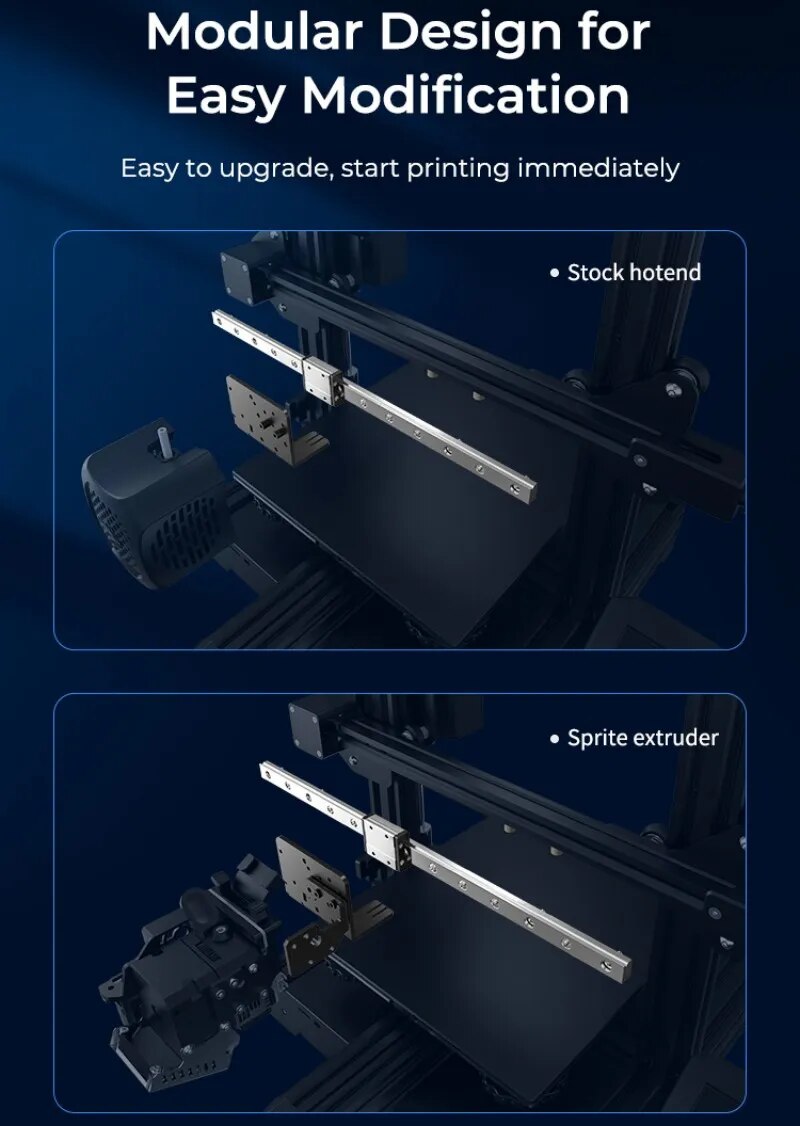 Modular Design for Easy Modification

Easy to upgrade, start printing immediately

• Stock hotend

• Sprite extruder