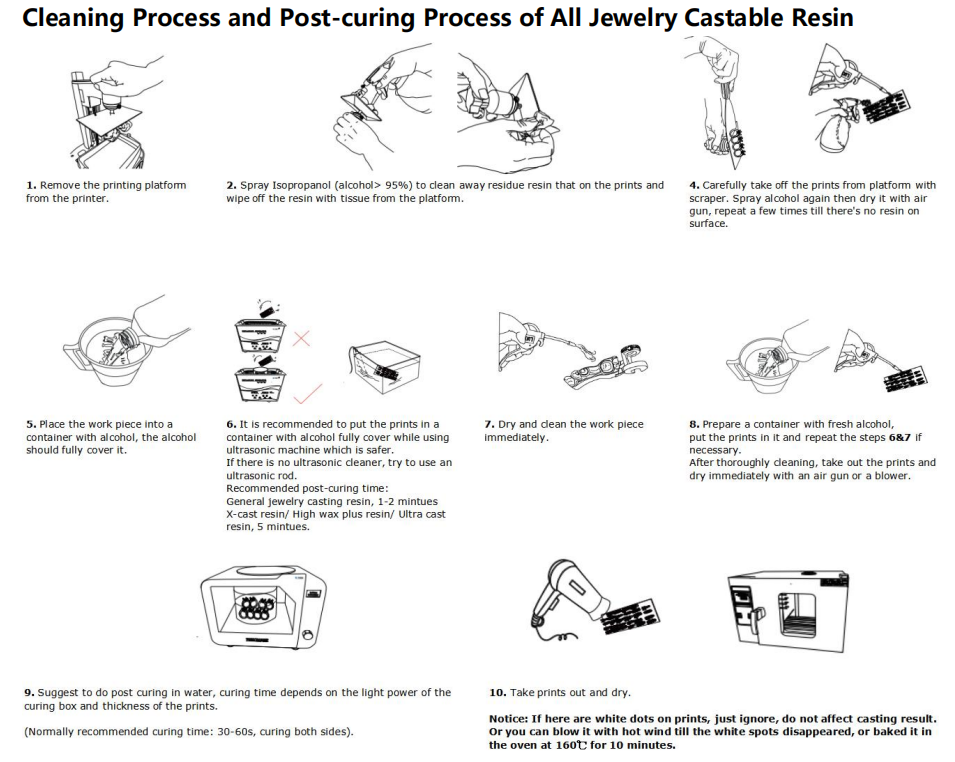 Cleaning Process and Post-curing Process of All Jewelry Castable Resin

1. Remove the printing platform from the printer.

2. Spray Isopropanol (alcohol> 95%) to clean away residue resin that on the prints and wipe off the resin with tissue from the platform.

4. Carefully take off the prints from platform with scraper. Spray alcohol again then dry it with air gun, repeat a few times till there's no resin on surface.

5. Place the work piece into a container with alcohol, the alcohol should fully cover it.

6. It is recommended to put the prints in a container with alcohol fully cover while using ultrasonic machine which is safer.
If there is no ultrasonic cleaner, try to use an ultrasonic rod.
Recommended post-curing time:
General jewelry casting resin, 1-2 mintues
X-cast resin/ High wax plus resin/ Ultra cast resin, 5 mintues.

7. Dry and clean the work piece immediately.

8. Prepare a container with fresh alcohol, put the prints in it and repeat the steps 6&7 if necessary.
After thoroughly cleaning, take out the prints and dry immediately with an air gun or a blower.

9. Suggest to do post curing in water, curing time depends on the light power of the curing box and thickness of the prints.

(Normally recommended curing time: 30-60s, curing both sides).

10. Take prints out and dry.

Notice: If here are white dots on prints, just ignore, do not affect casting result. Or you can blow it with hot wind till the white spots disappeared, or baked it in the oven at 160℃ for 10 minutes.