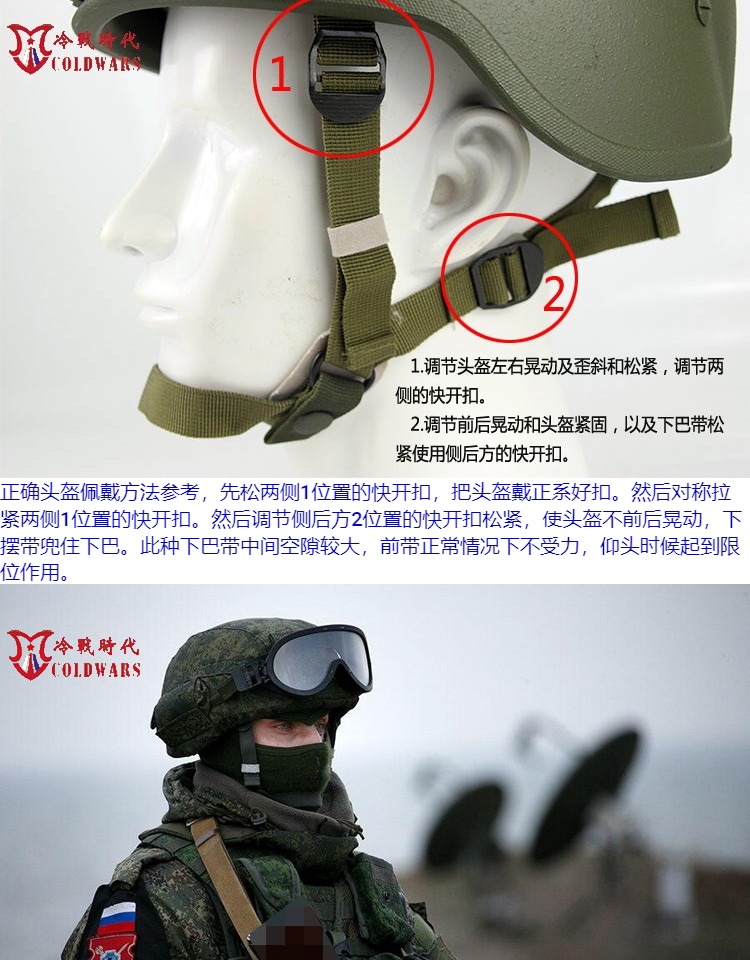 冷戰時代
COLDWARS

1

2

1.调节头盔左右晃动及歪斜和松紧，调节两侧的快开扣。
2.调节前后晃动和头盔紧固，以及下巴带松紧使用侧后方的快开扣。

正确头盔佩戴方法参考，先松两侧1位置的快开扣，把头盔戴正系好扣。然后对称拉紧两侧1位置的快开扣。然后调节侧后方2位置的快开扣松紧，使头盔不前后晃动，下摆带兜住下巴。此种下巴带中间空隙较大，前带正常情况下不受力，仰头时候起到限位作用。

冷戰時代
COLDWARS