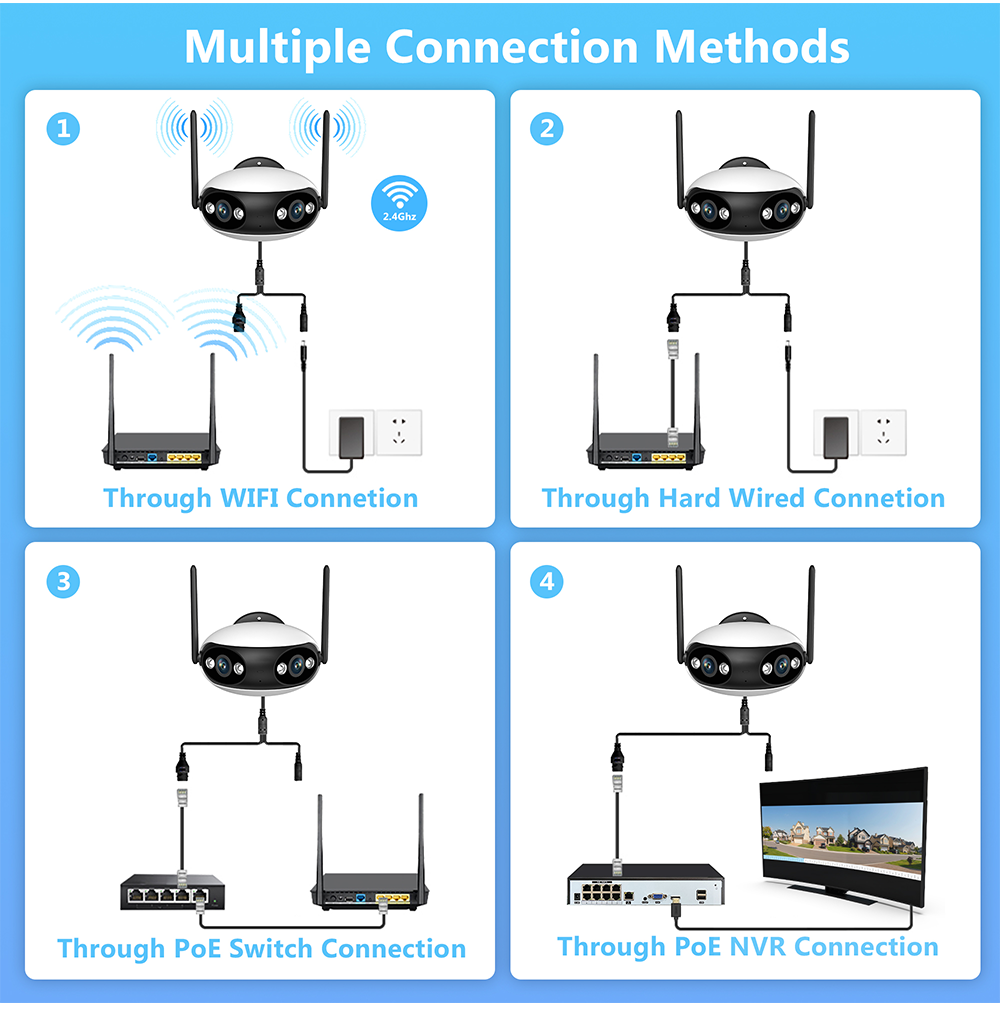 Multiple Connection Methods

1

2.4Ghz

Through WIFI Connetion

2

Through Hard Wired Connetion

3

Through PoE Switch Connection

4

Through PoE NVR Connection