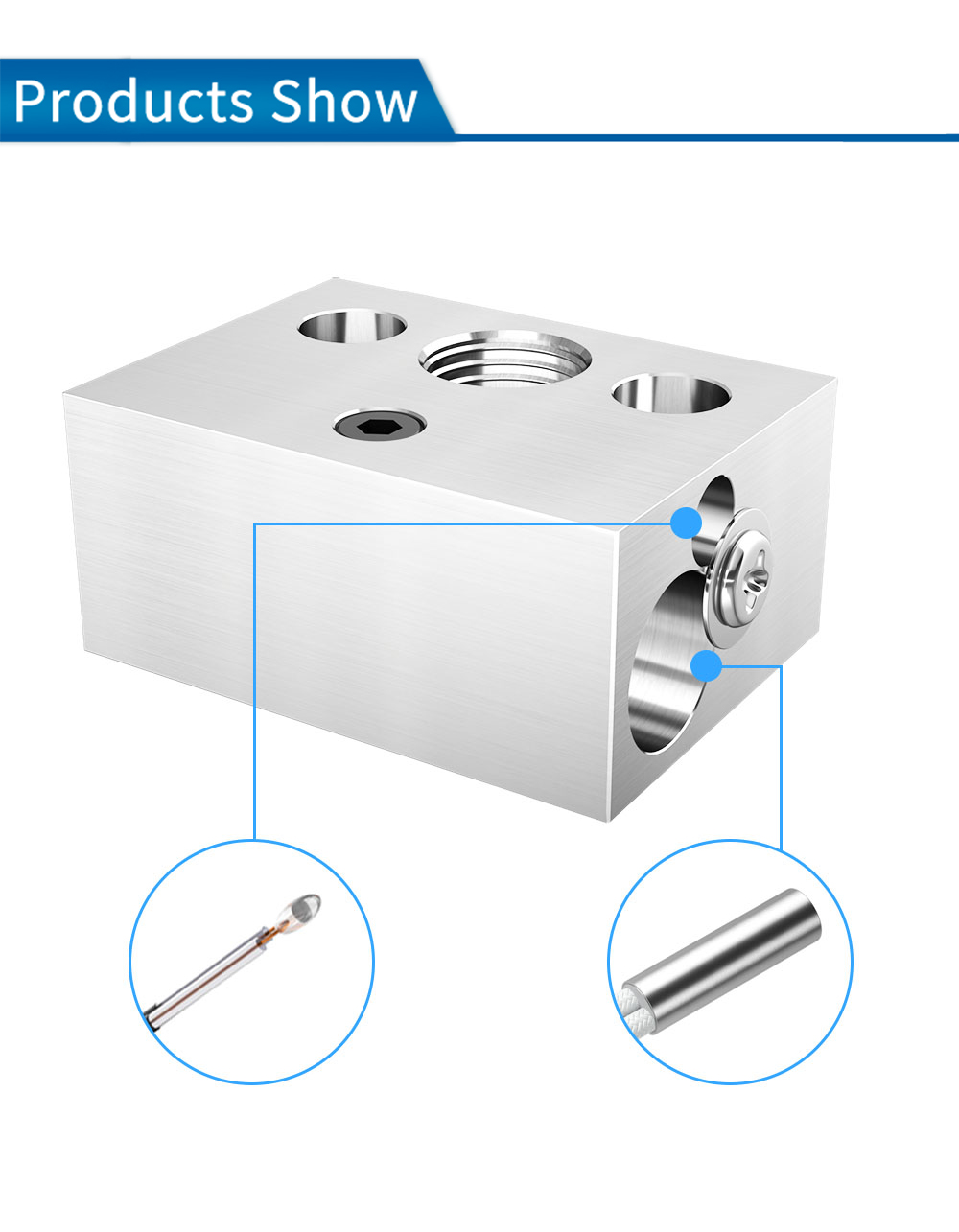 Products Show