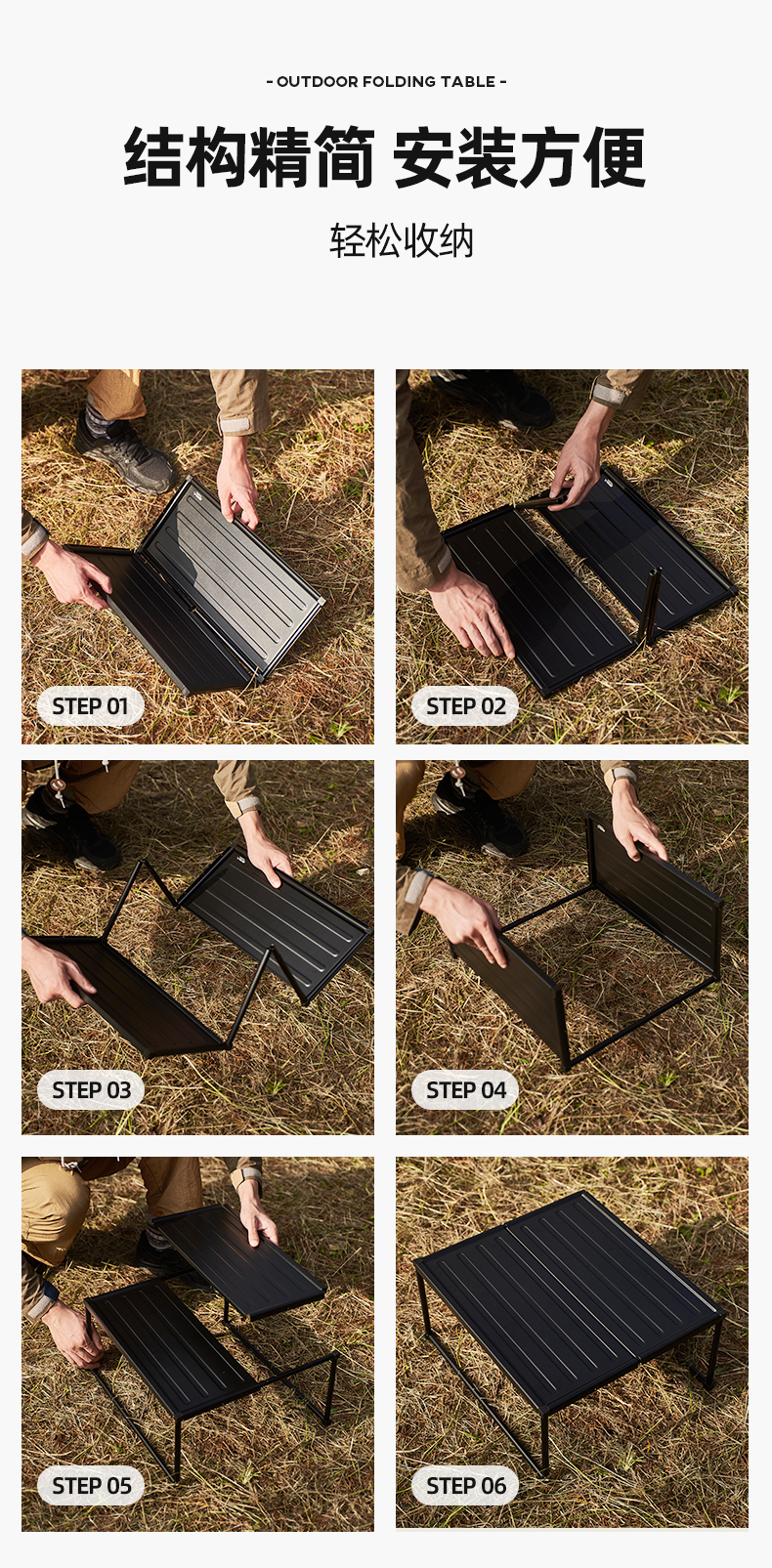 - OUTDOOR FOLDING TABLE -

结构精简 安装方便

轻松收纳

STEP 01

STEP 02

STEP 03

STEP 04

STEP 05

STEP 06