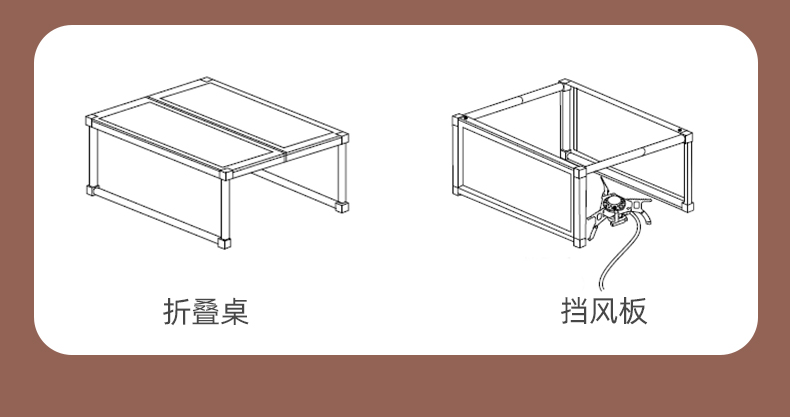 折叠桌

挡风板