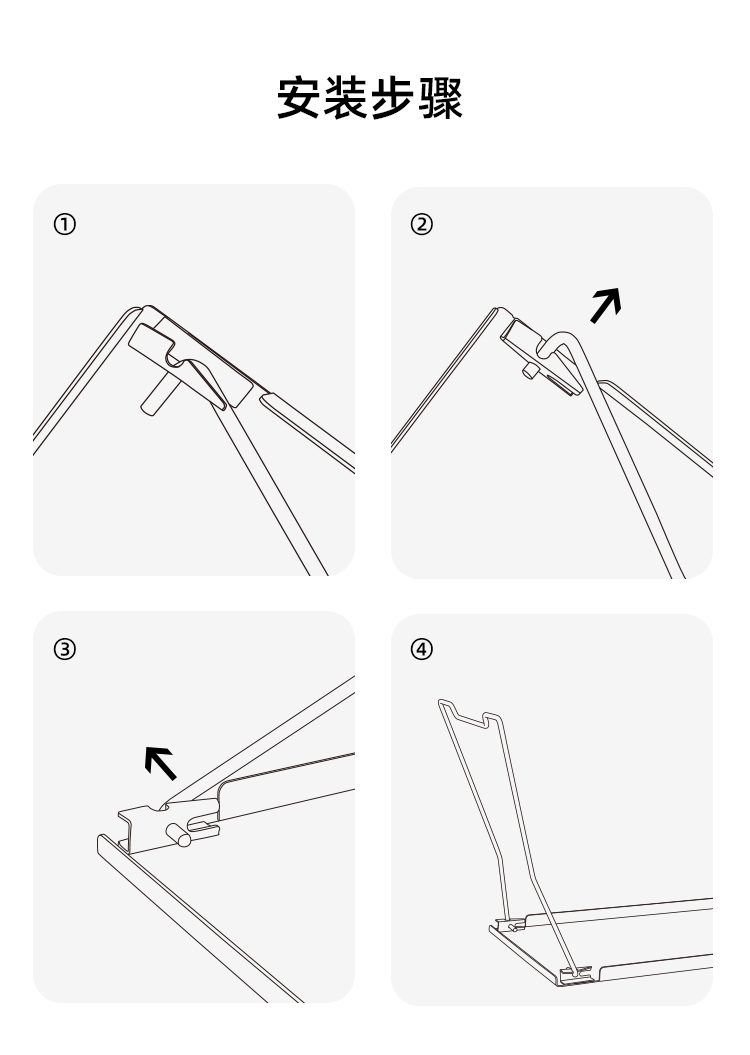 安装步骤

①

②

③

④