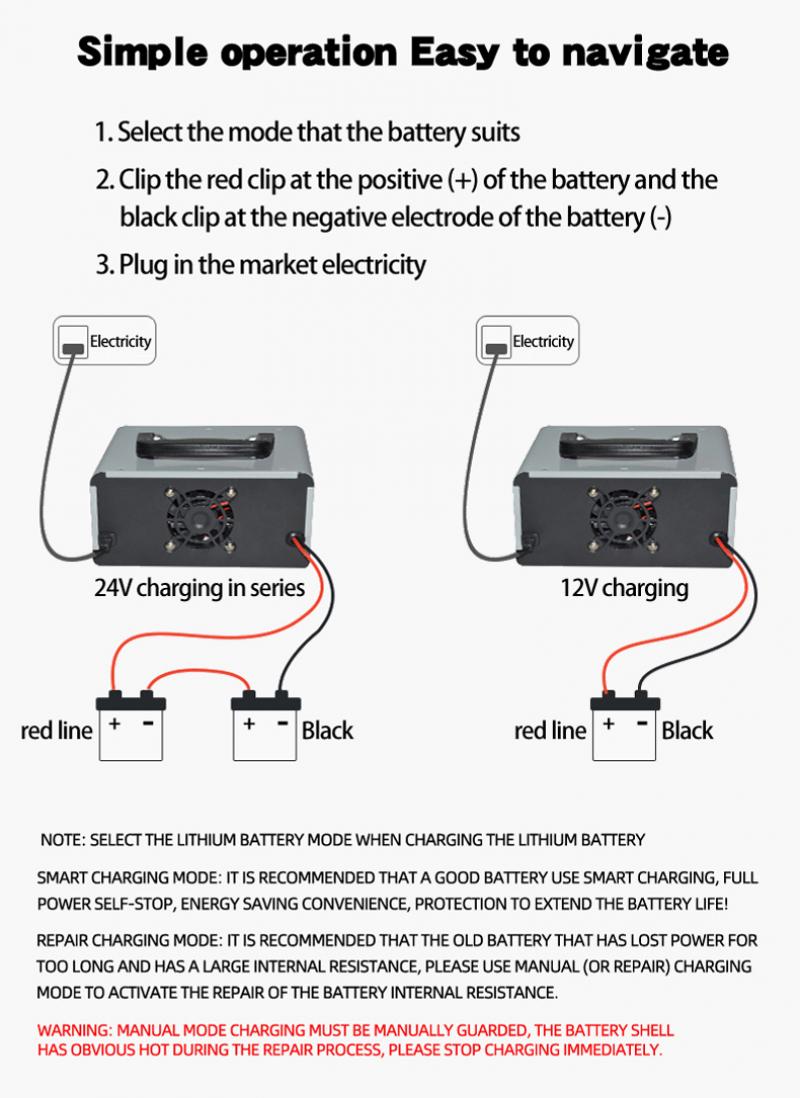 Simple operation Easy to navigate

1. Select the mode that the battery suits

2. Clip the red clip at the positive (+) of the battery and the black clip at the negative electrode of the battery (-)

3. Plug in the market electricity

Electricity

24V charging in series

red line + - + - Black

Electricity

12V charging

red line + - Black

NOTE: SELECT THE LITHIUM BATTERY MODE WHEN CHARGING THE LITHIUM BATTERY

SMART CHARGING MODE: IT IS RECOMMENDED THAT A GOOD BATTERY USE SMART CHARGING, FULL POWER SELF-STOP, ENERGY SAVING CONVENIENCE, PROTECTION TO EXTEND THE BATTERY LIFE!

REPAIR CHARGING MODE: IT IS RECOMMENDED THAT THE OLD BATTERY THAT HAS LOST POWER FOR TOO LONG AND HAS A LARGE INTERNAL RESISTANCE, PLEASE USE MANUAL (OR REPAIR) CHARGING MODE TO ACTIVATE THE REPAIR OF THE BATTERY INTERNAL RESISTANCE.

WARNING: MANUAL MODE CHARGING MUST BE MANUALLY GUARDED, THE BATTERY SHELL HAS OBVIOUS HOT DURING THE REPAIR PROCESS, PLEASE STOP CHARGING IMMEDIATELY.