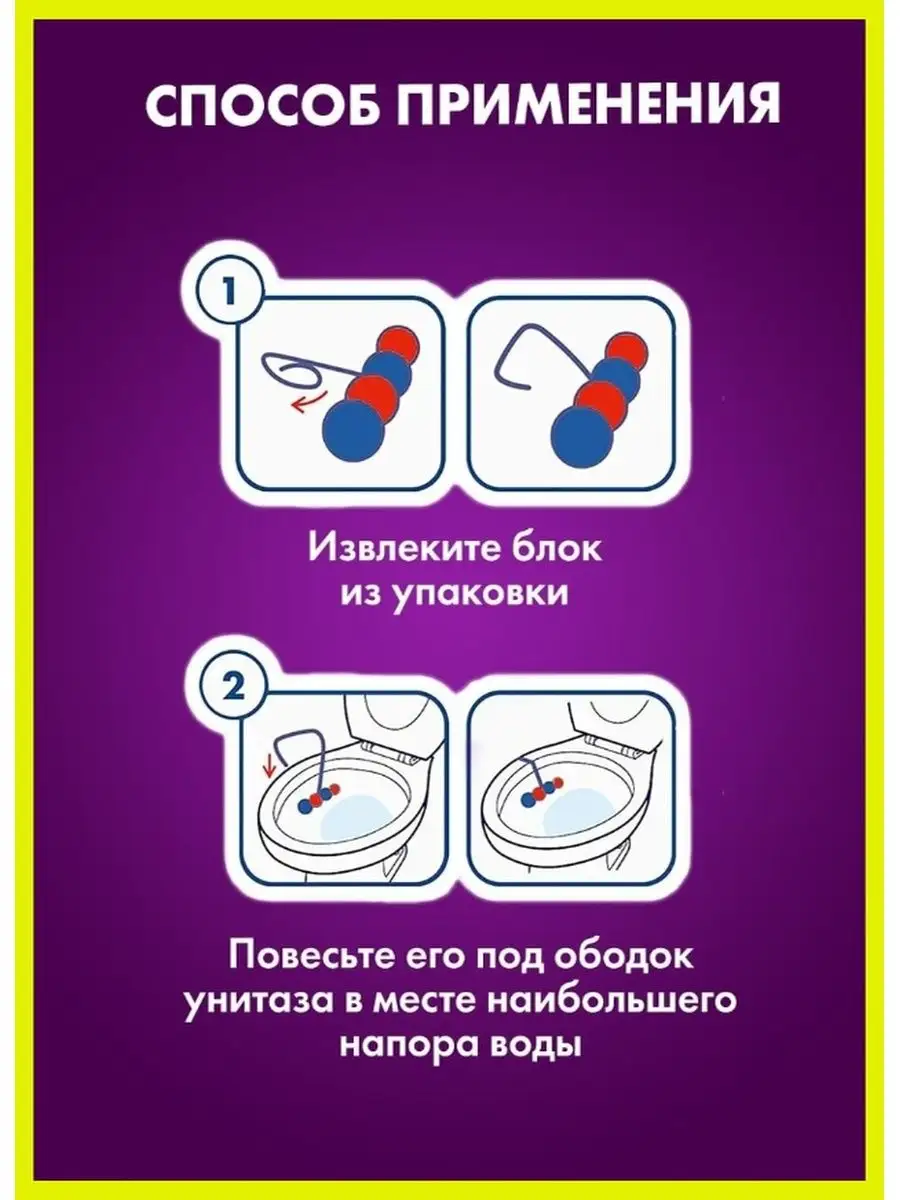 СПОСОБ ПРИМЕНЕНИЯ

1

Извлеките блок из упаковки

2

Повесьте его под ободок унитаза в месте наибольшего напора воды